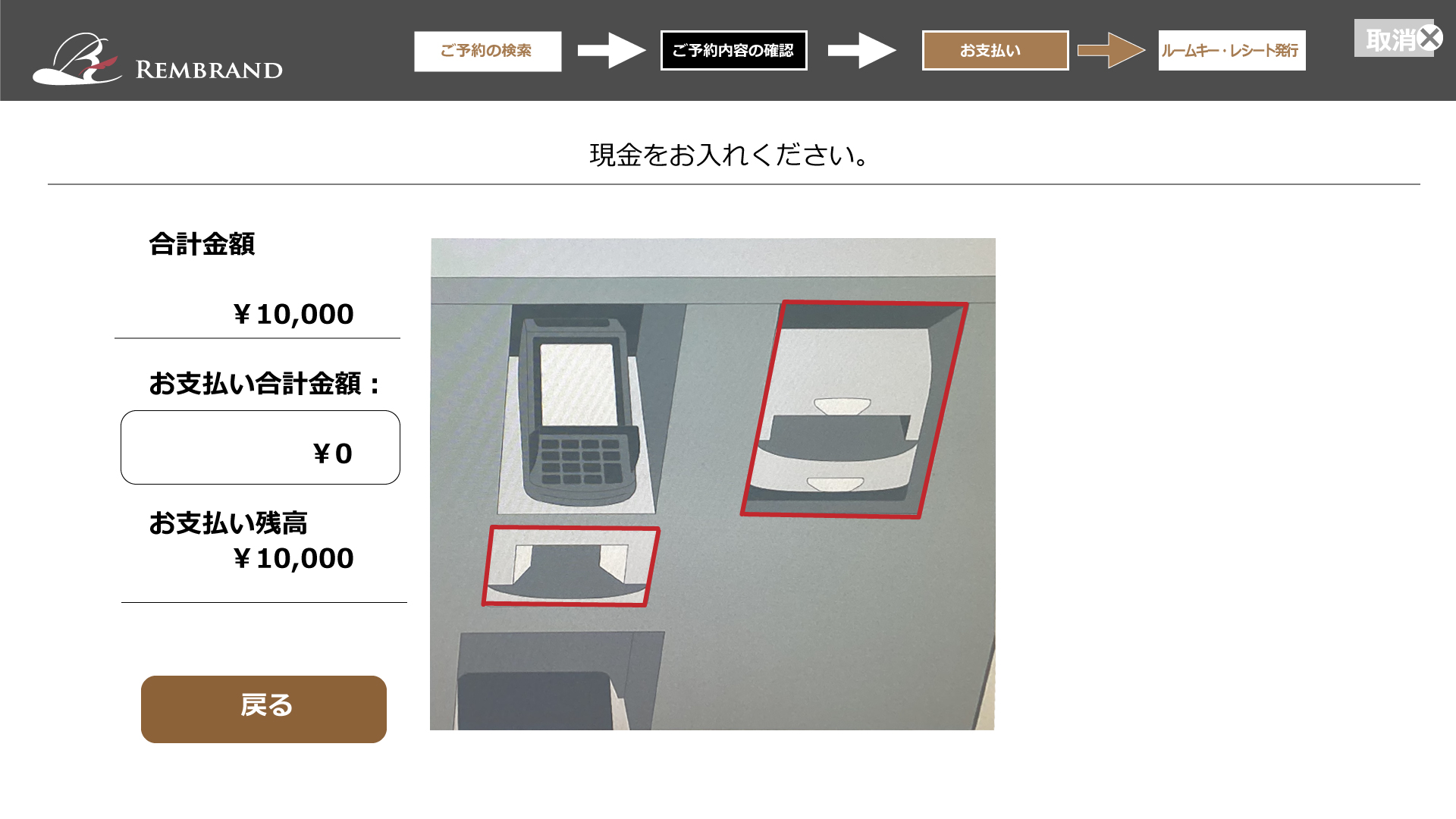 REMBRAND

ご予約の検索

ご予約内容の確認

お支払い

ルームキー・レシート発行

取消

現金をお入れください。

合計金額

￥10,000

お支払い合計金額：

￥0

お支払い残高
￥10,000

戻る